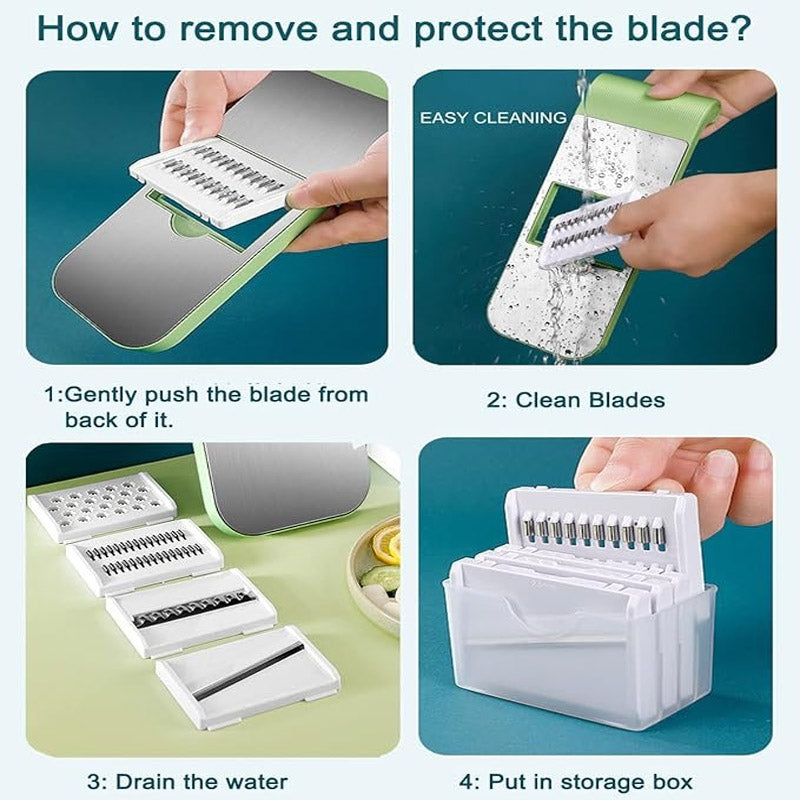 How to remove and protect the blade?

EASY CLEANING

1:Gently push the blade from back of it.

2: Clean Blades

3: Drain the water

4: Put in storage box