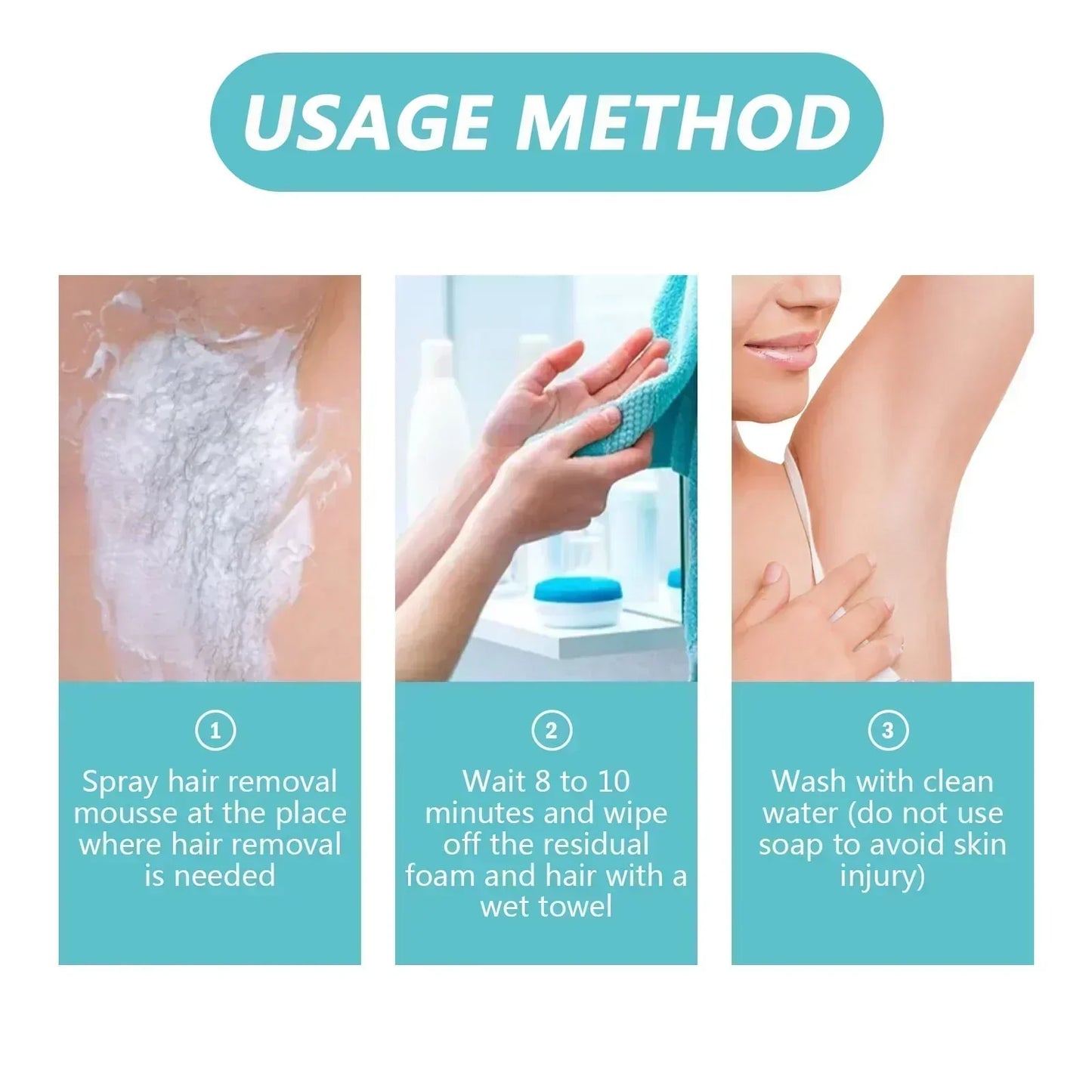 USAGE METHOD

1
Spray hair removal mousse at the place where hair removal is needed

2
Wait 8 to 10 minutes and wipe off the residual foam and hair with a wet towel

3
Wash with clean water (do not use soap to avoid skin injury)