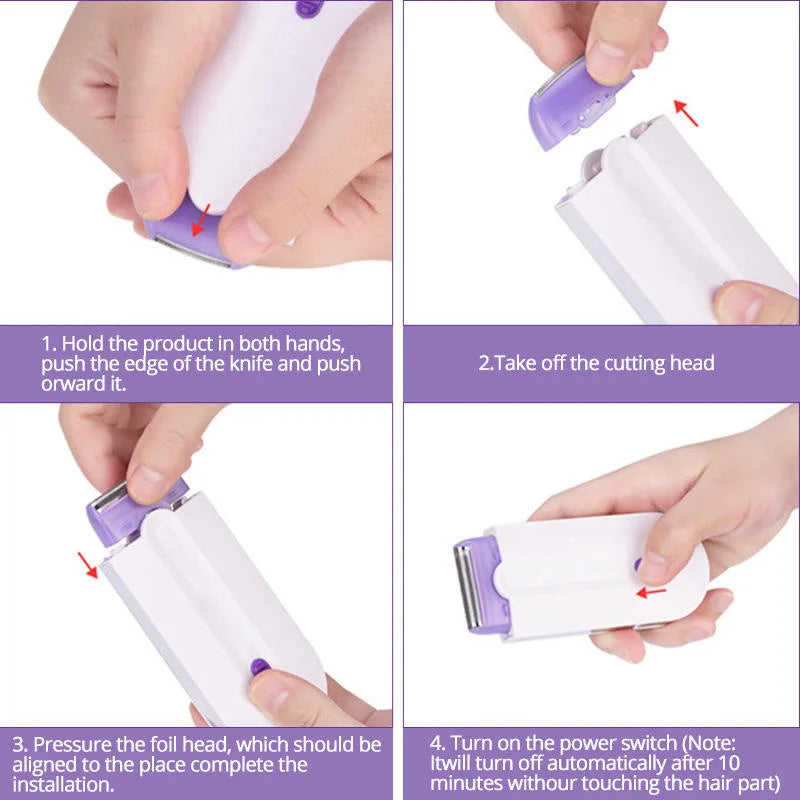 1. Hold the product in both hands, push the edge of the knife and push orward it.

2.Take off the cutting head

3. Pressure the foil head, which should be aligned to the place complete the installation.

4. Turn on the power switch (Note: Itwill turn off automatically after 10 minutes withour touching the hair part)